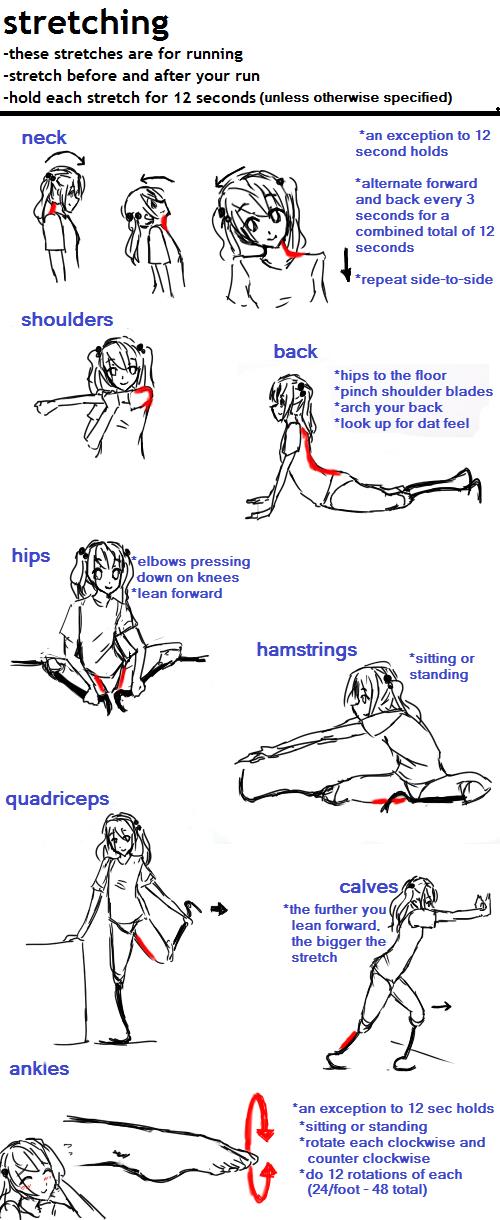 stretching
-these stretches are for running
-stretch before and after your run
-hold each stretch for 12 seconds (unless otherwise specified)

neck

*an exception to 12 second holds

*alternate forward and back every 3 seconds for a combined total of 12 seconds

*repeat side-to-side

shoulders

back

*hips to the floor
*pinch shoulder blades
*arch your back
*look up for dat feel

hips

*elbows pressing down on knees
*lean forward

hamstrings

*sitting or standing

quadriceps

calves

*the further you lean forward, the bigger the stretch

ankles

*an exception to 12 sec holds
*sitting or standing
*rotate each clockwise and counter clockwise
*do 12 rotations of each (24/foot - 48 total)