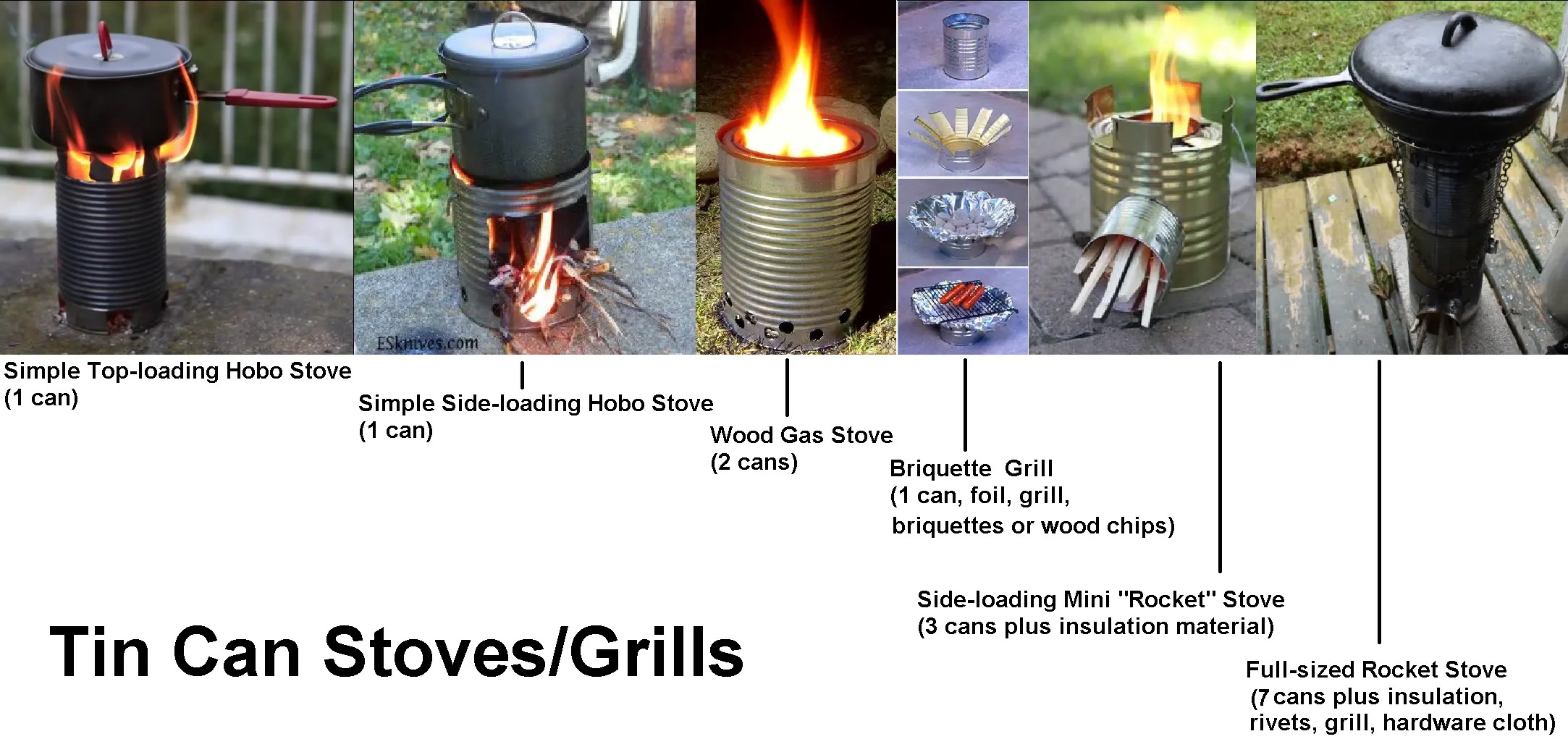 ESknives.com

Simple Top-loading Hobo Stove
(1 can)

Simple Side-loading Hobo Stove
(1 can)

Wood Gas Stove
(2 cans)

Briquette Grill
(1 can, foil, grill,
briquettes or wood chips)

Side-loading Mini "Rocket" Stove
(3 cans plus insulation material)

Full-sized Rocket Stove
(7 cans plus insulation,
rivets, grill, hardware cloth)

Tin Can Stoves/Grills