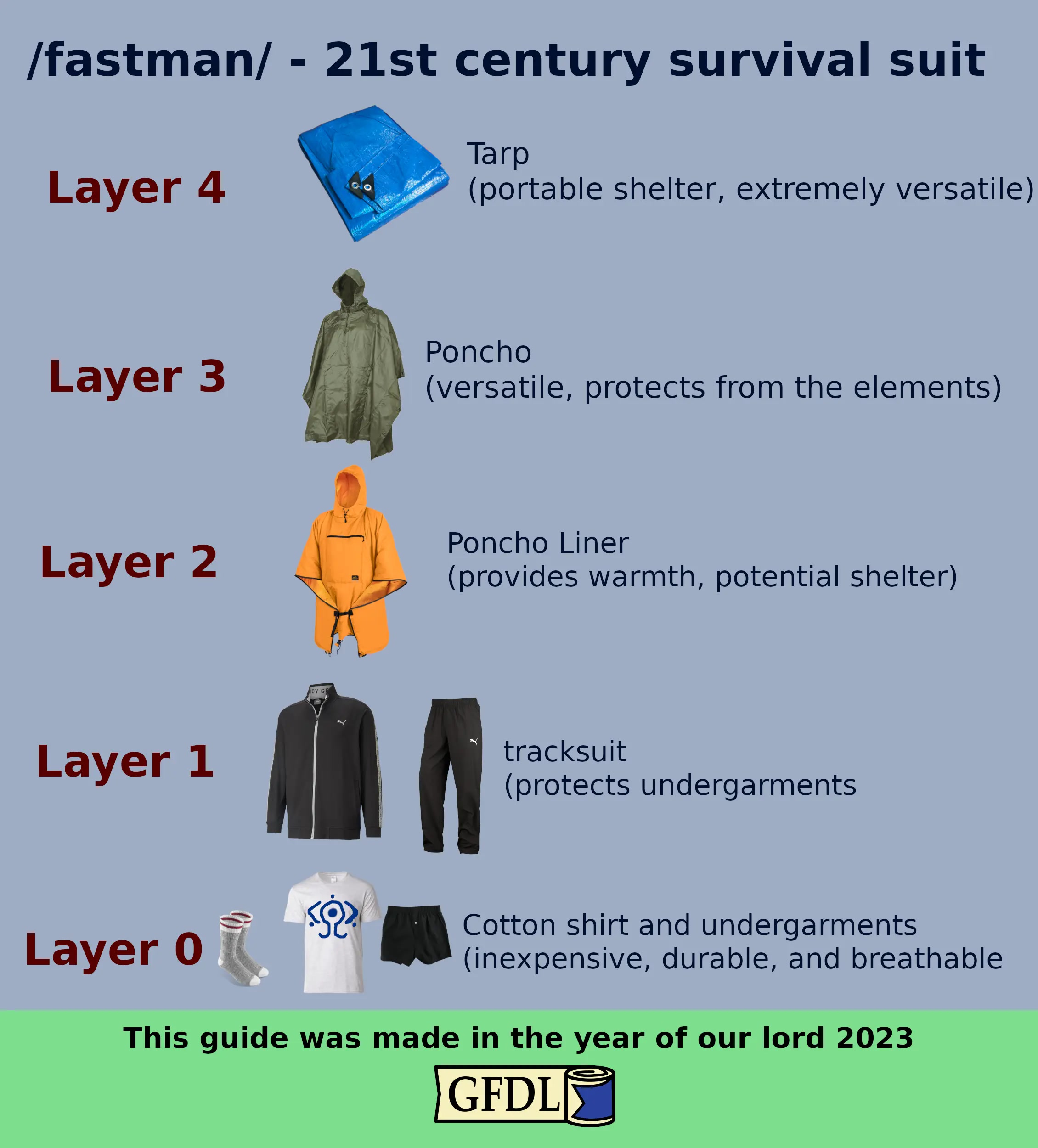 /fastman/ - 21st century survival suit

Layer 4

Tarp
(portable shelter, extremely versatile)

Layer 3

Poncho
(versatile, protects from the elements)

Layer 2

Poncho Liner
(provides warmth, potential shelter)

Layer 1

tracksuit
(protects undergarments

Layer 0

Cotton shirt and undergarments
(inexpensive, durable, and breathable

This guide was made in the year of our lord 2023

GFDL